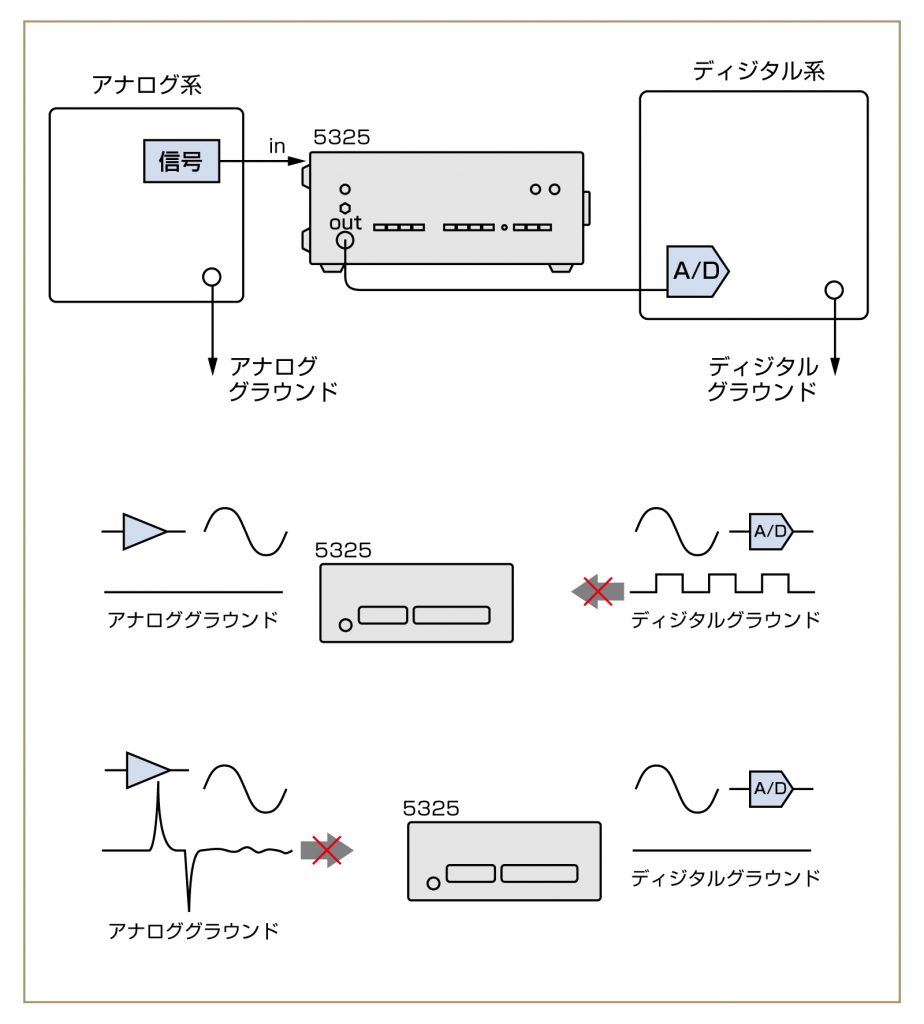 アナログ系

信号

in

5325

out

ディジタル系

A/D

アナログ
グラウンド

ディジタル
グラウンド

5325

A/D

アナロググラウンド

ディジタルグラウンド

5325

A/D

アナロググラウンド

ディジタルグラウンド