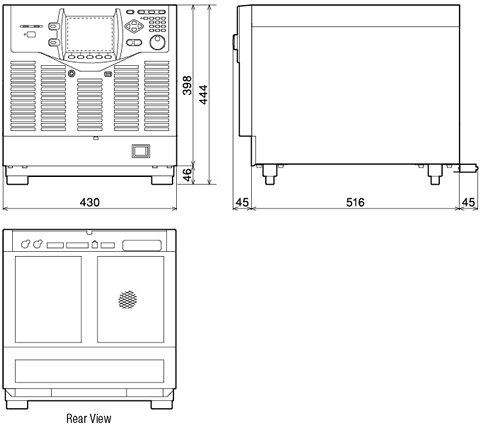 398
444
46
430
45
516
45
Rear View